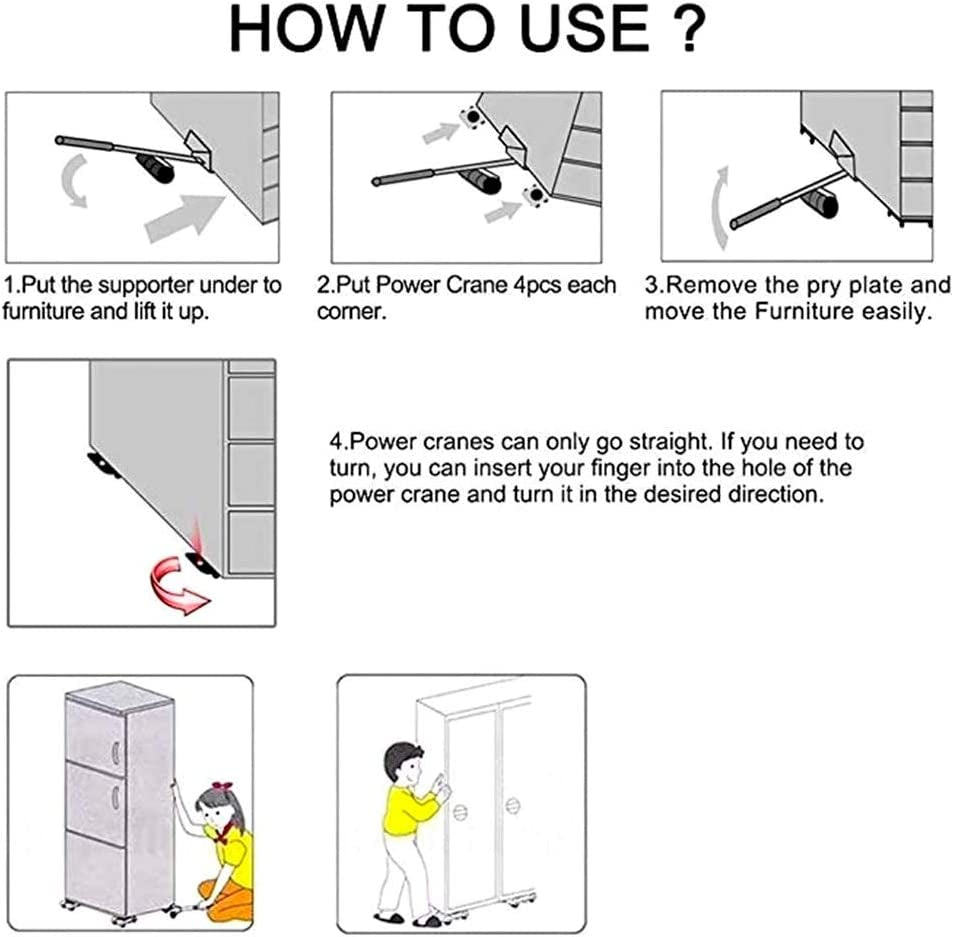 HOW TO USE ?

1.Put the supporter under to furniture and lift it up.

2.Put Power Crane 4pcs each corner.

3.Remove the pry plate and move the Furniture easily.

4.Power cranes can only go straight. If you need to turn, you can insert your finger into the hole of the power crane and turn it in the desired direction.